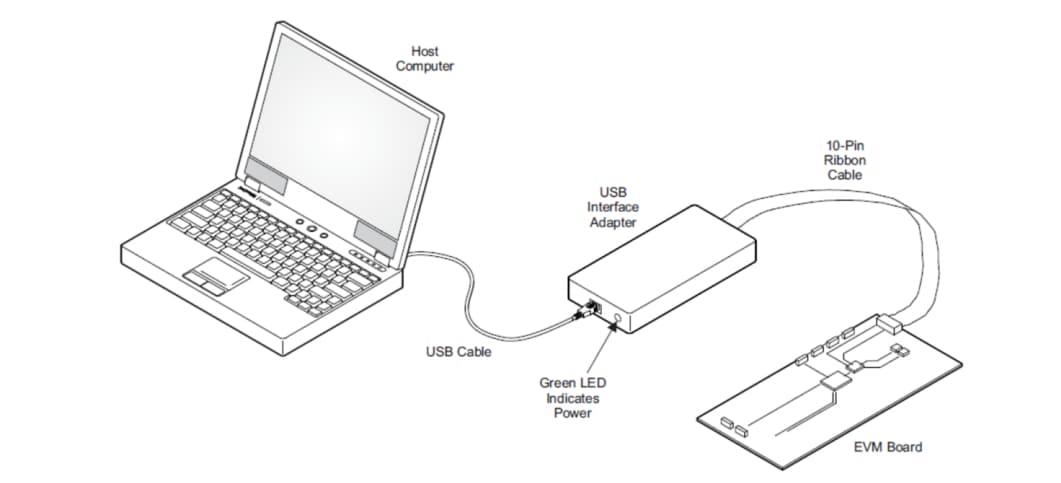 Host Computer

10-Pin Ribbon Cable

USB Interface Adapter

USB Cable

Green LED Indicates Power

EVM Board